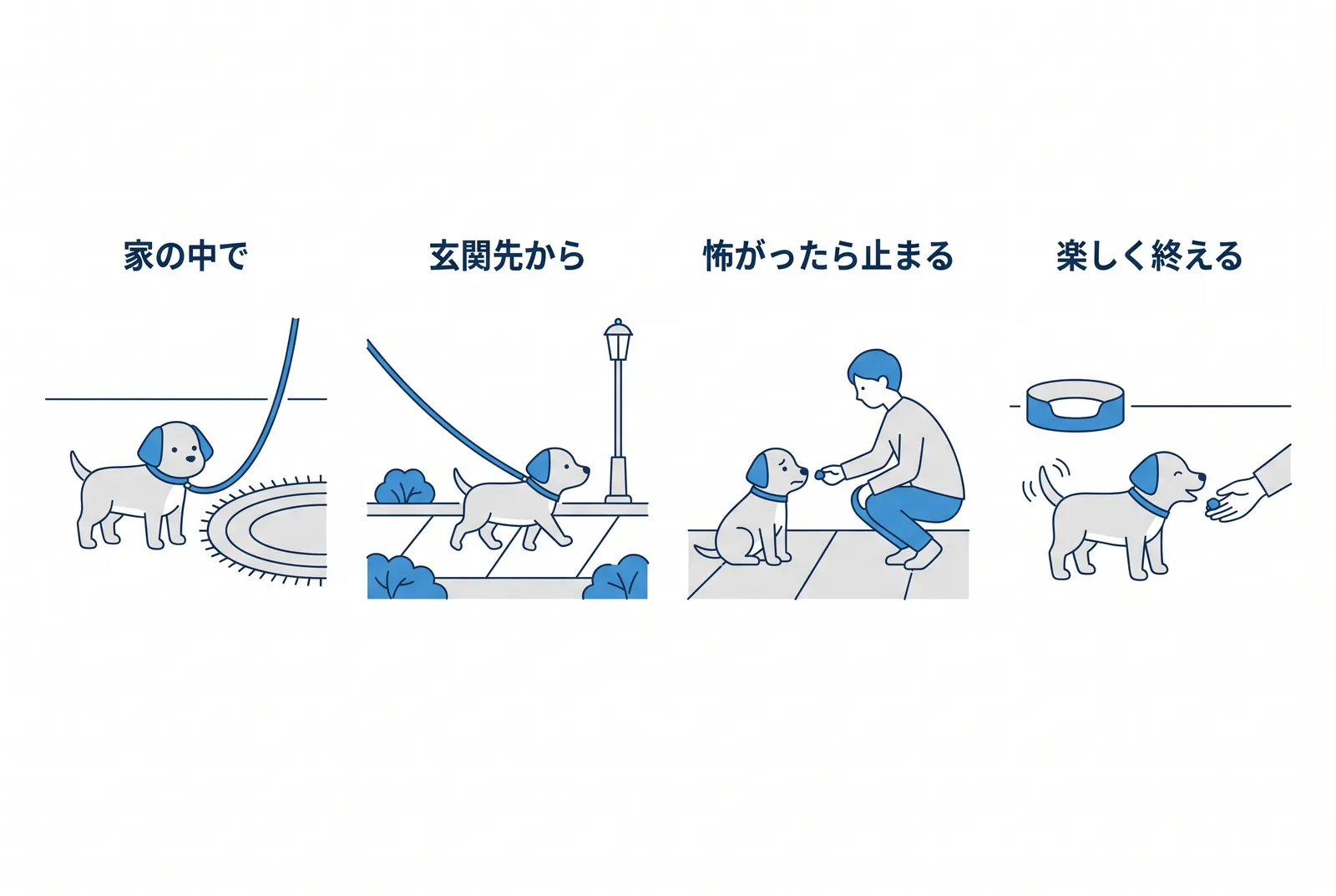 家の中で

玄関先から

怖がったら止まる

楽しく終える