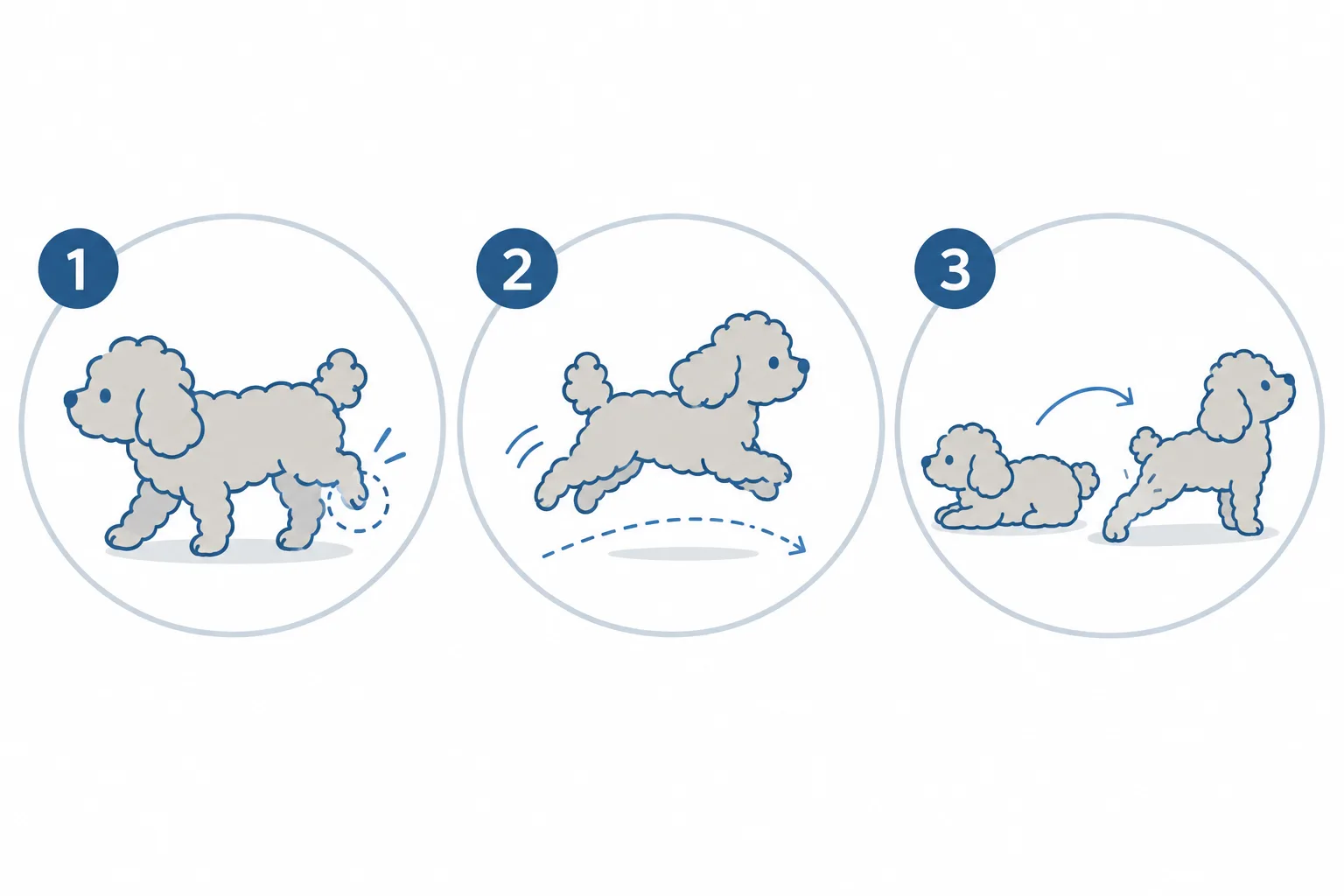 1

2

3